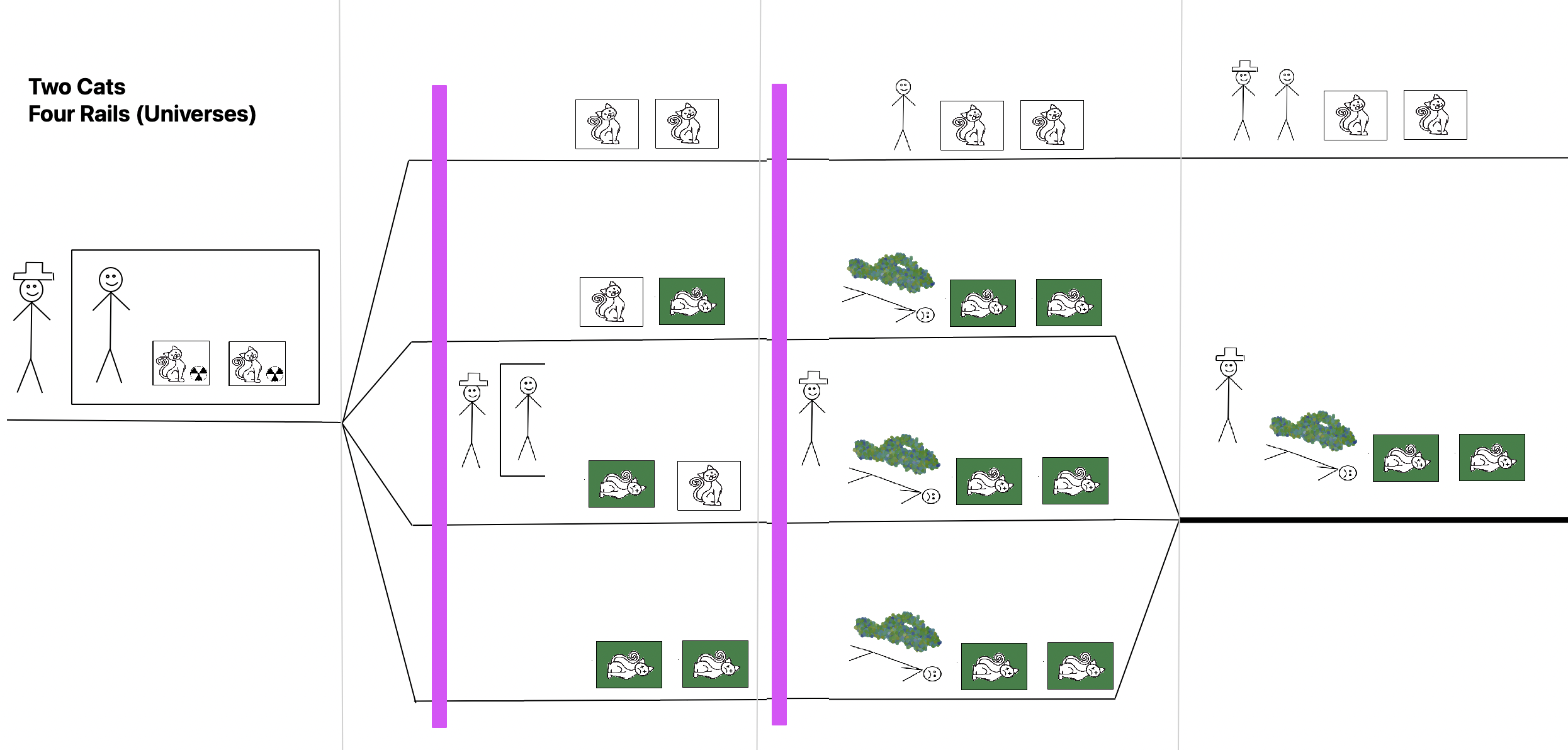 Two Cats
Four Rails (Universes)