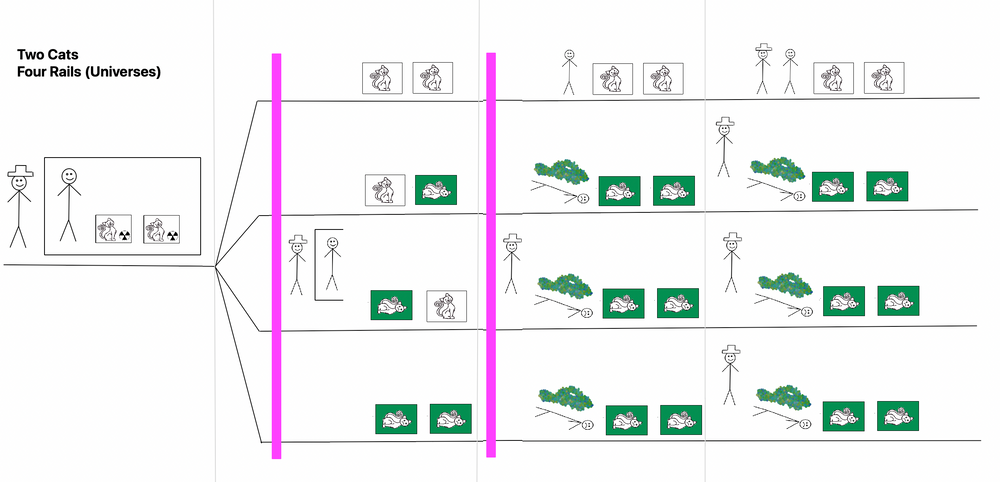 Two Cats
Four Rails (Universes)